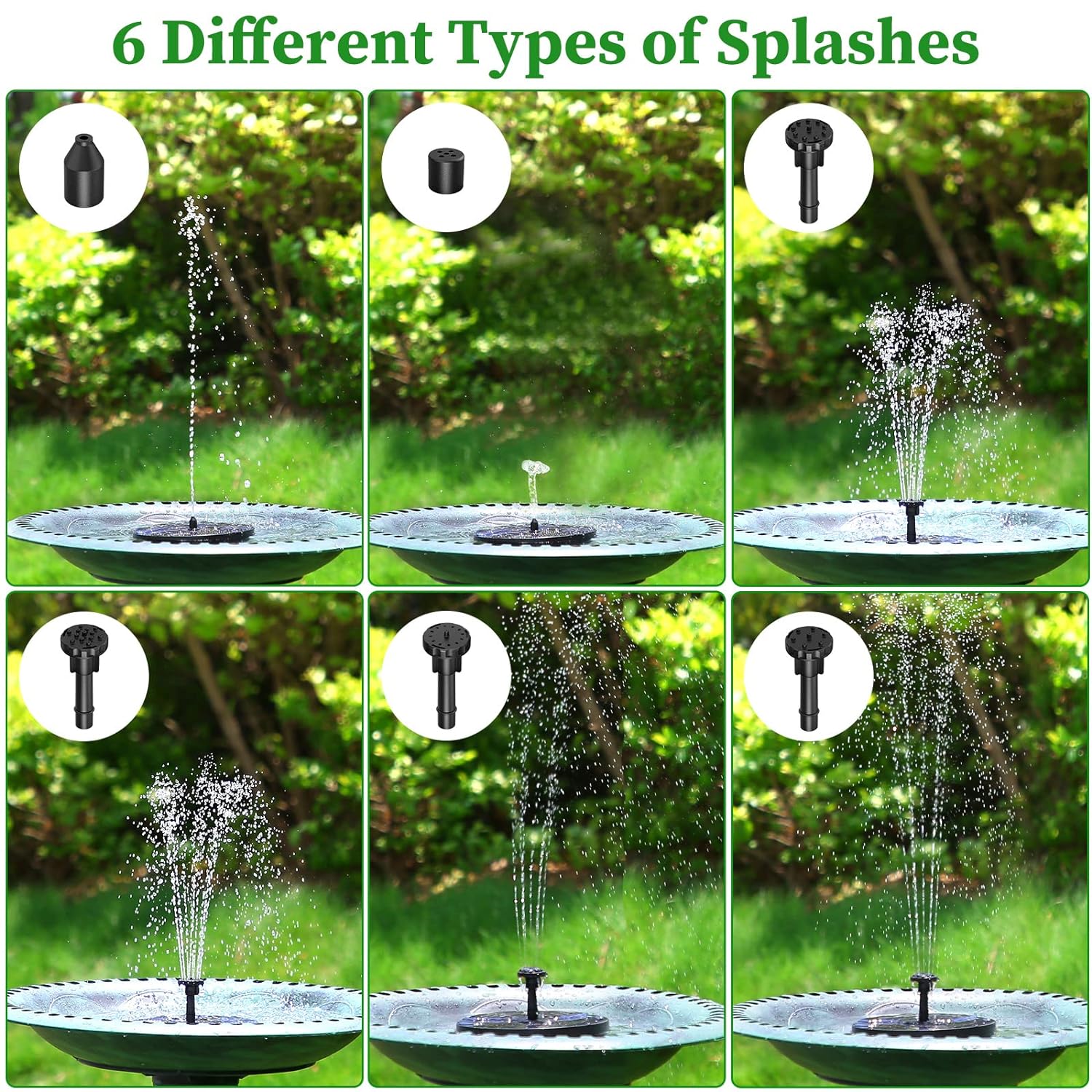 6 Different Types of Splashes