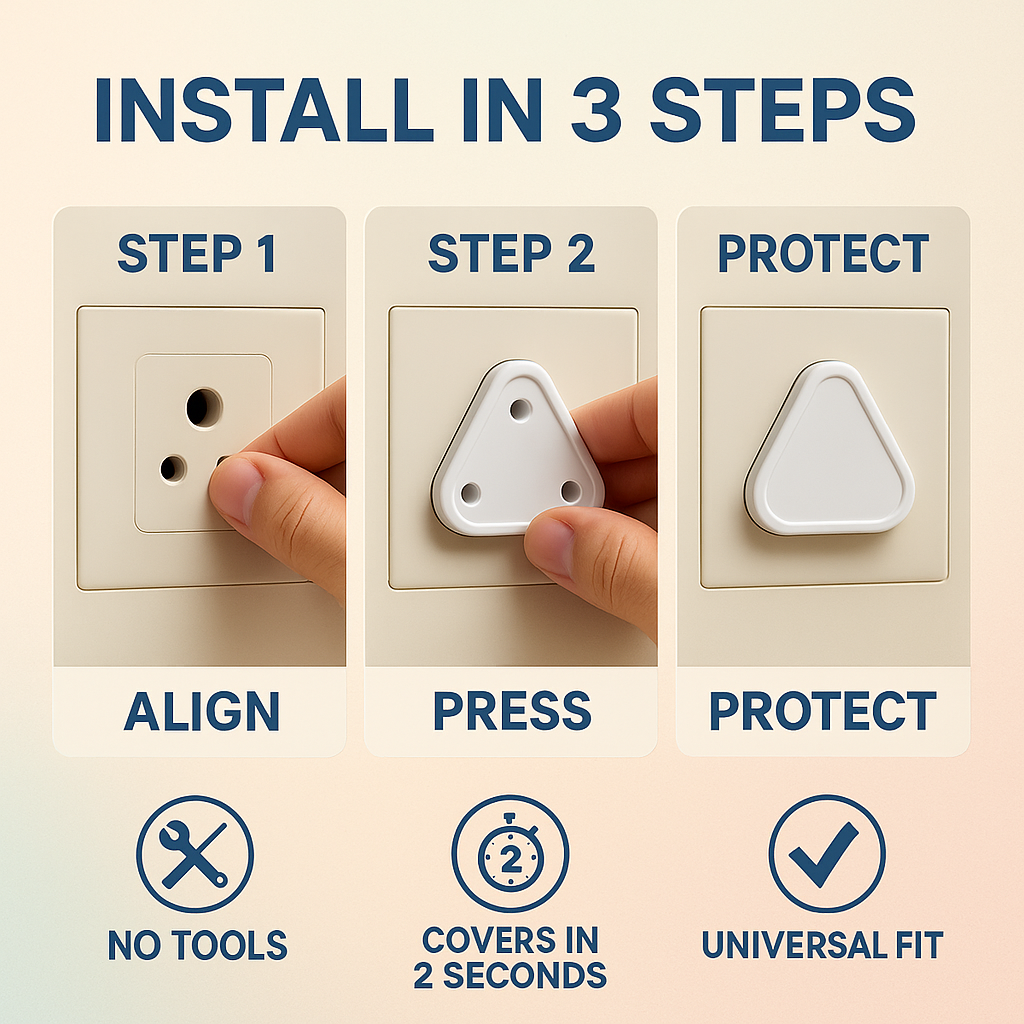 INSTALL IN 3 STEPS

STEP 1

ALIGN

STEP 2

PRESS

PROTECT

PROTECT

NO TOOLS

2

COVERS IN 2 SECONDS

UNIVERSAL FIT