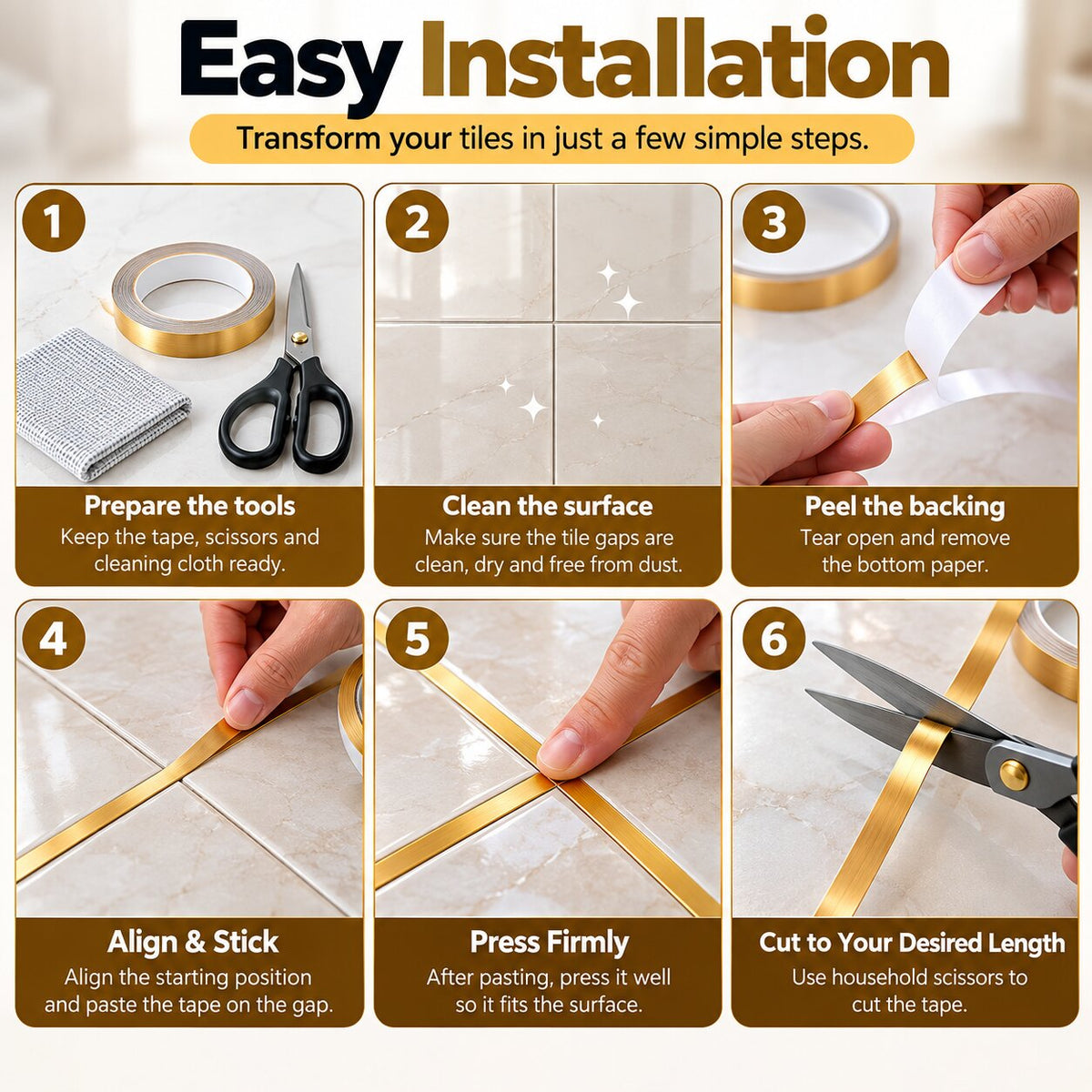 Easy Installation

Transform your tiles in just a few simple steps.

1

Prepare the tools
Keep the tape, scissors and cleaning cloth ready.

2

Clean the surface
Make sure the tile gaps are clean, dry and free from dust.

3

Peel the backing
Tear open and remove the bottom paper.

4

Align & Stick
Align the starting position and paste the tape on the gap.

5

Press Firmly
After pasting, press it well so it fits the surface.

6

Cut to Your Desired Length
Use household scissors to cut the tape.